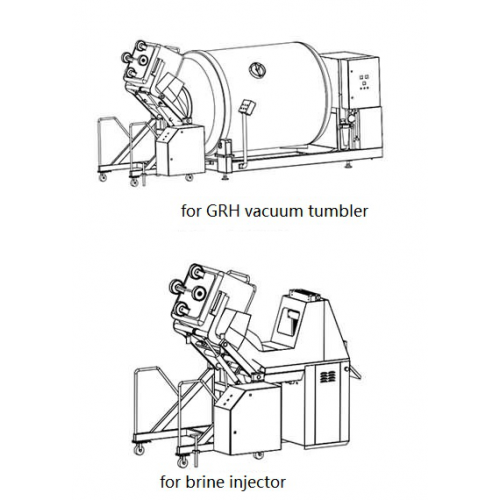 for GRH vacuum tumbler

for brine injector