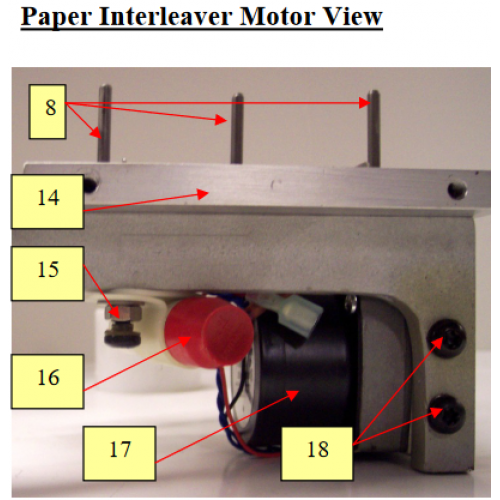 Paper Interleaver Motor View

8

14

15

16

17

18